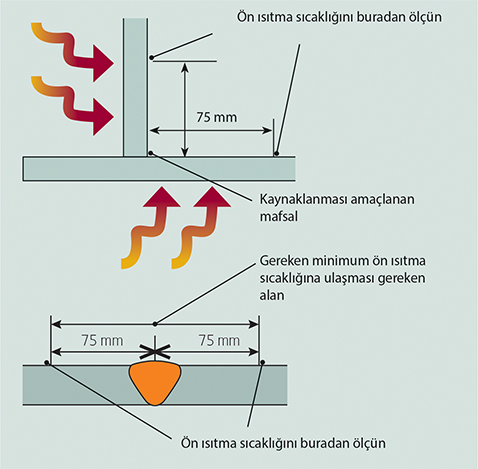 Ön ısıtma sıcaklığını buradan ölçün

75 mm

Kaynaklanması amaçlanan mafsal

Gereken minimum ön ısıtma sıcaklığına ulaşması gereken alan

75 mm

75 mm

Ön ısıtma sıcaklığını buradan ölçün